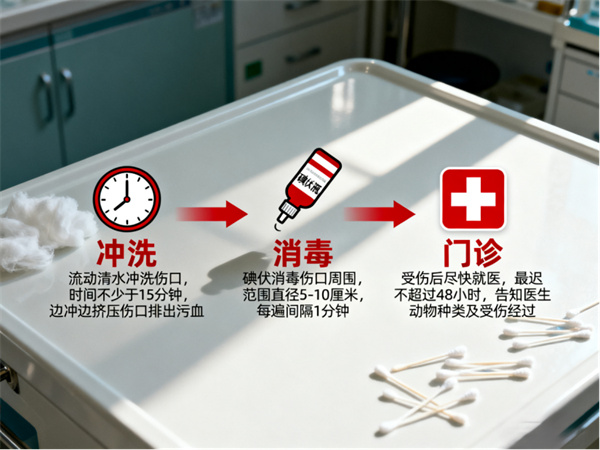 碘伏液

冲洗

流动清水冲洗伤口，时间不少于15分钟，边冲边挤压伤口排出污血

消毒

碘伏消毒伤口周围，范围直径5-10厘米，每遍间隔1分钟

门诊

受伤后尽快就医，最迟不超过48小时，告知医生动物种类及受伤经过